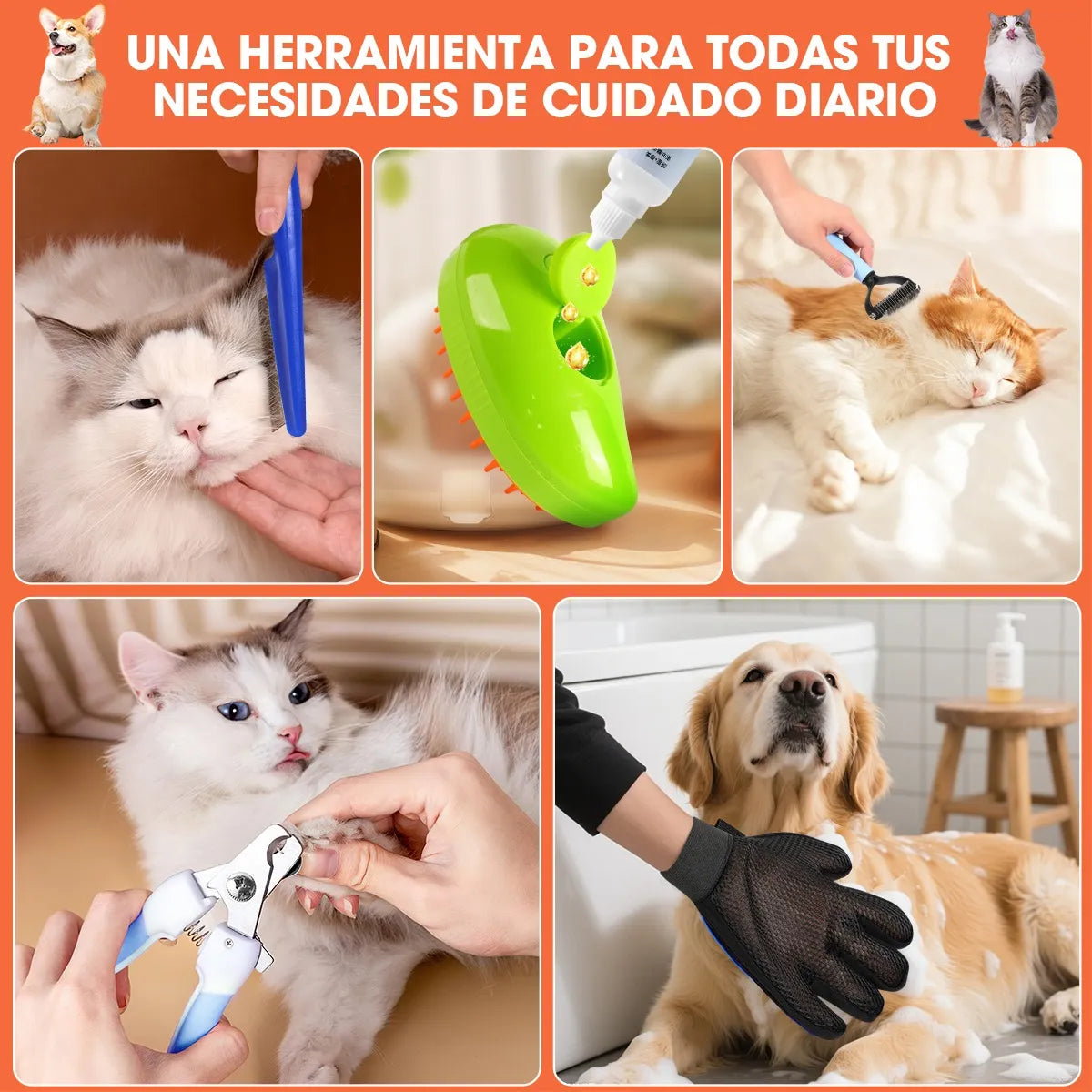 UNA HERRAMIENTA PARA TODAS TUS NECESIDADES DE CUIDADO DIARIO