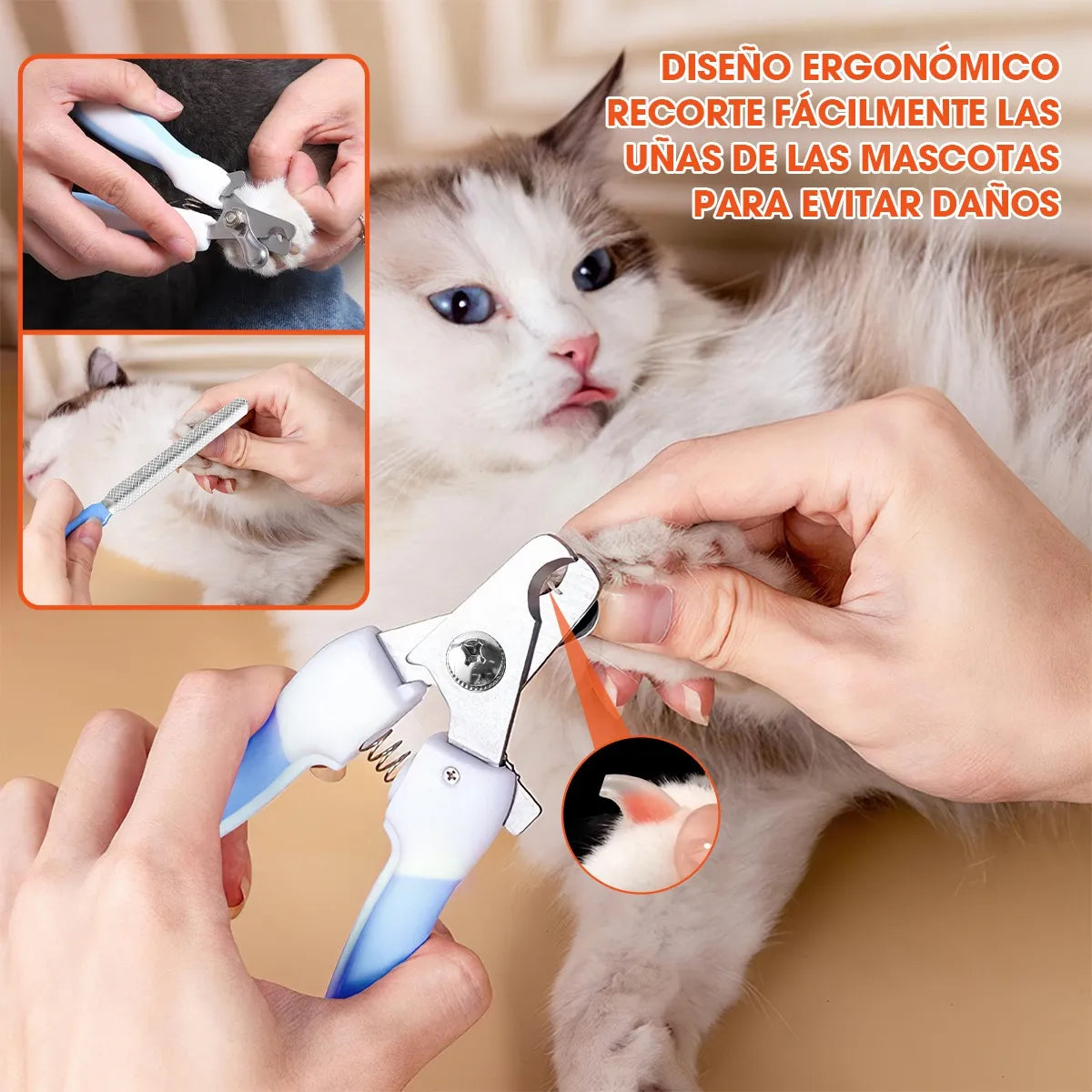 DISEÑO ERGONÓMICO
RECORTE FÁCILMENTE LAS UÑAS DE LAS MASCOTAS PARA EVITAR DAÑOS